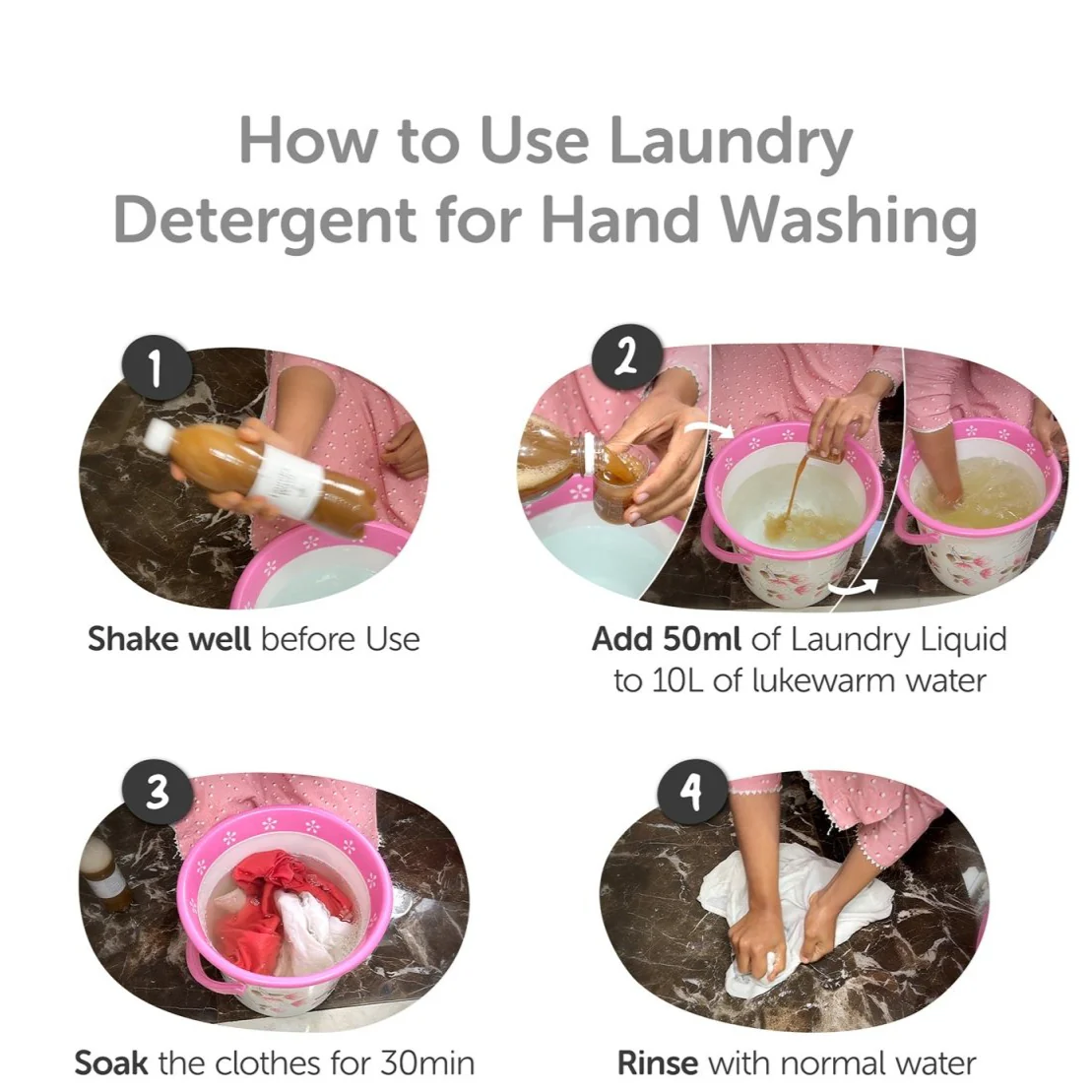 How to Use Laundry Detergent for Hand Washing

1

Shake well before Use

2

Add 50ml of Laundry Liquid to 10L of lukewarm water

3

Soak the clothes for 30min

4

Rinse with normal water