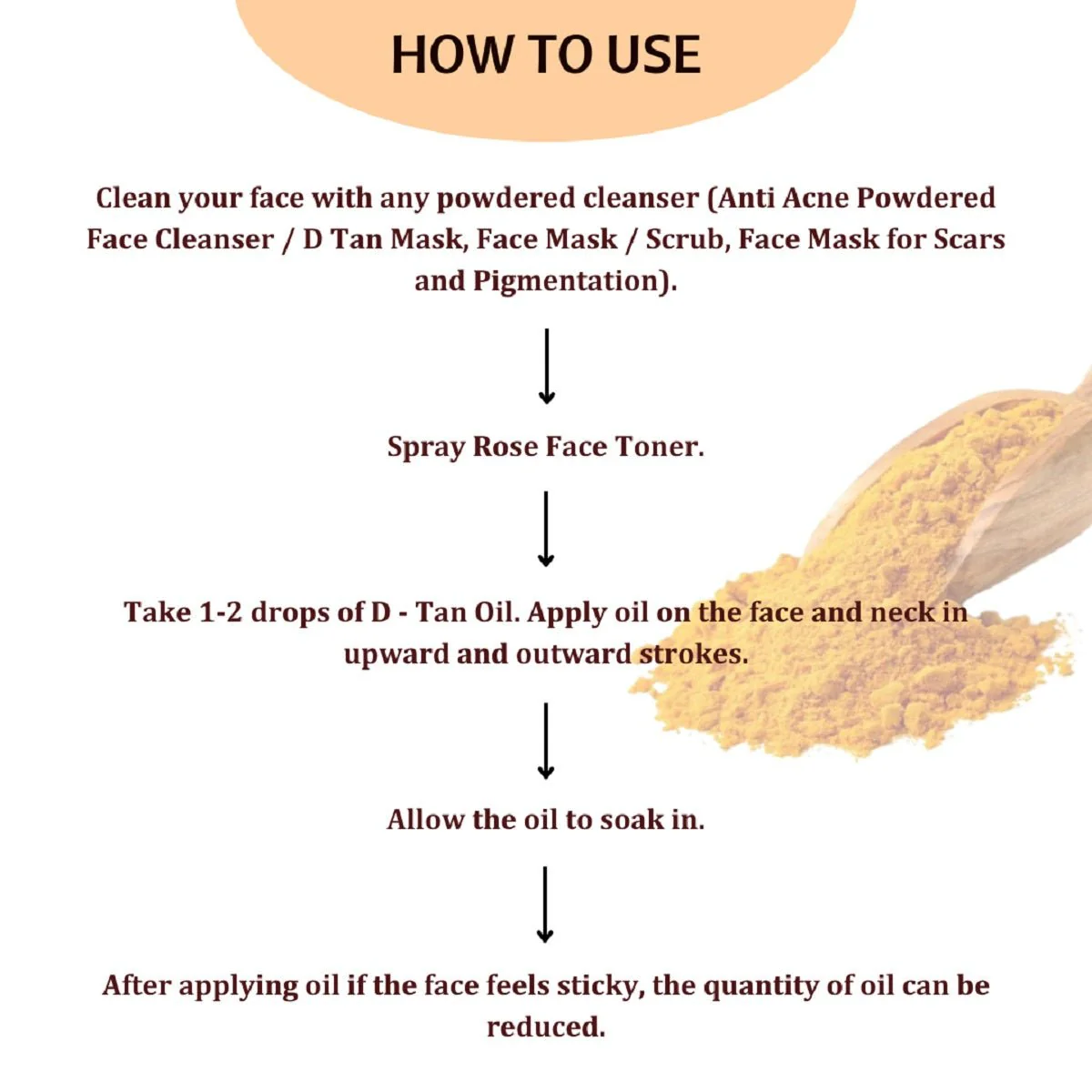 HOW TO USE

Clean your face with any powdered cleanser (Anti Acne Powdered Face Cleanser / D Tan Mask, Face Mask / Scrub, Face Mask for Scars and Pigmentation).

Spray Rose Face Toner.

Take 1-2 drops of D - Tan Oil. Apply oil on the face and neck in upward and outward strokes.

Allow the oil to soak in.

After applying oil if the face feels sticky, the quantity of oil can be reduced.